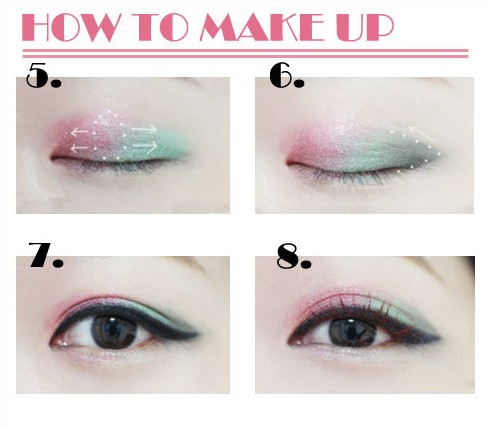 HOW TO MAKE UP

5.

6.

7.

8.